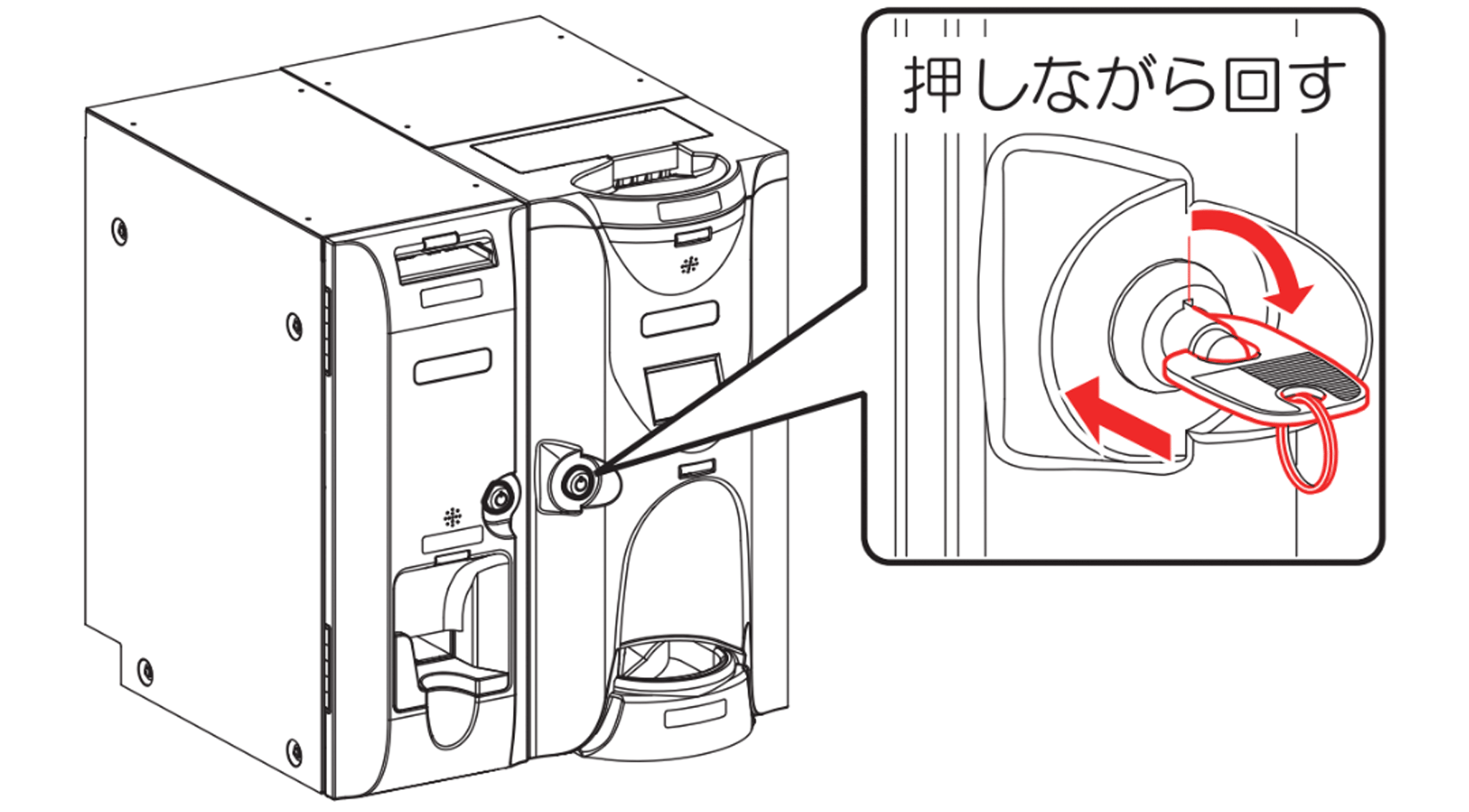 押しながら回す