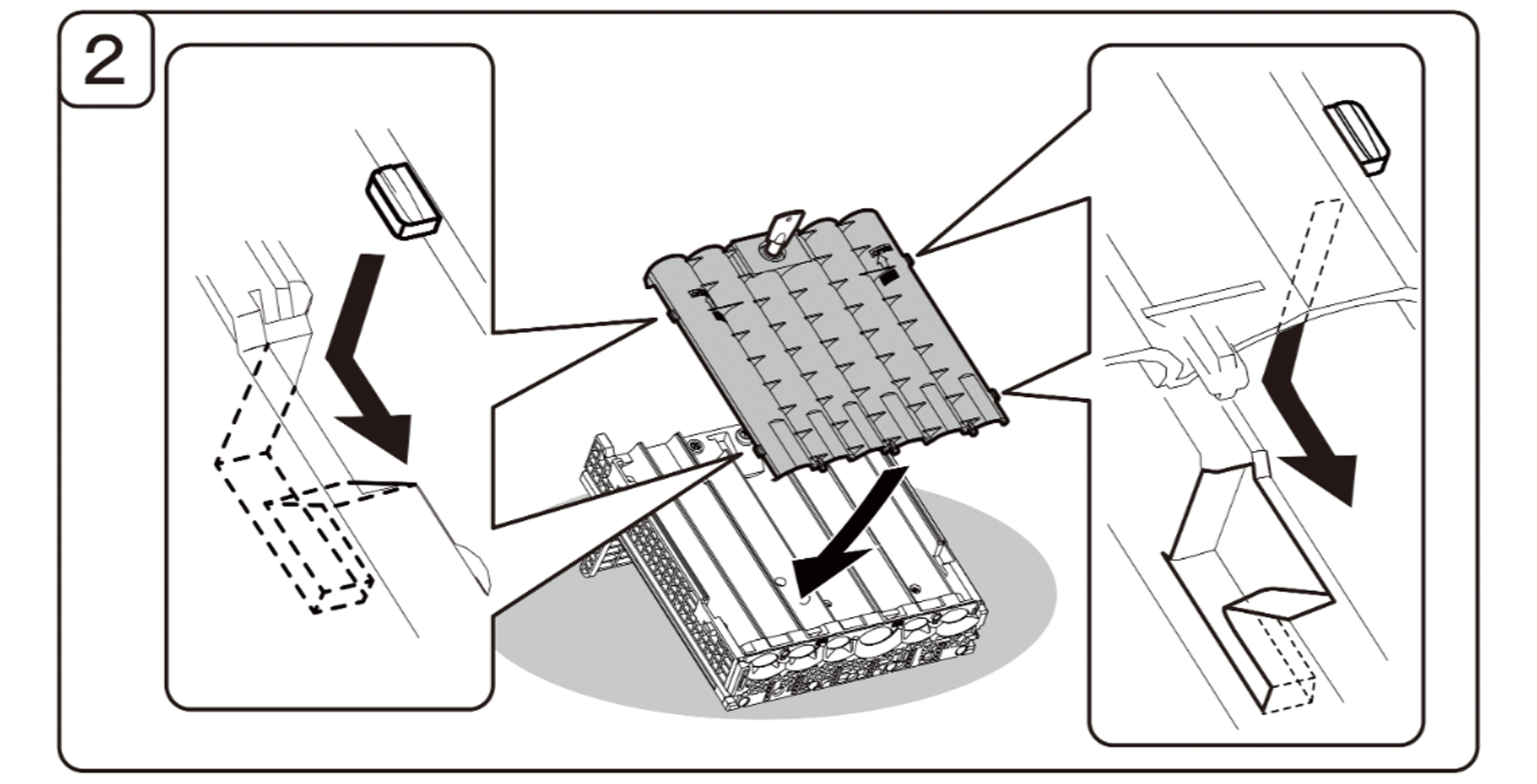 2