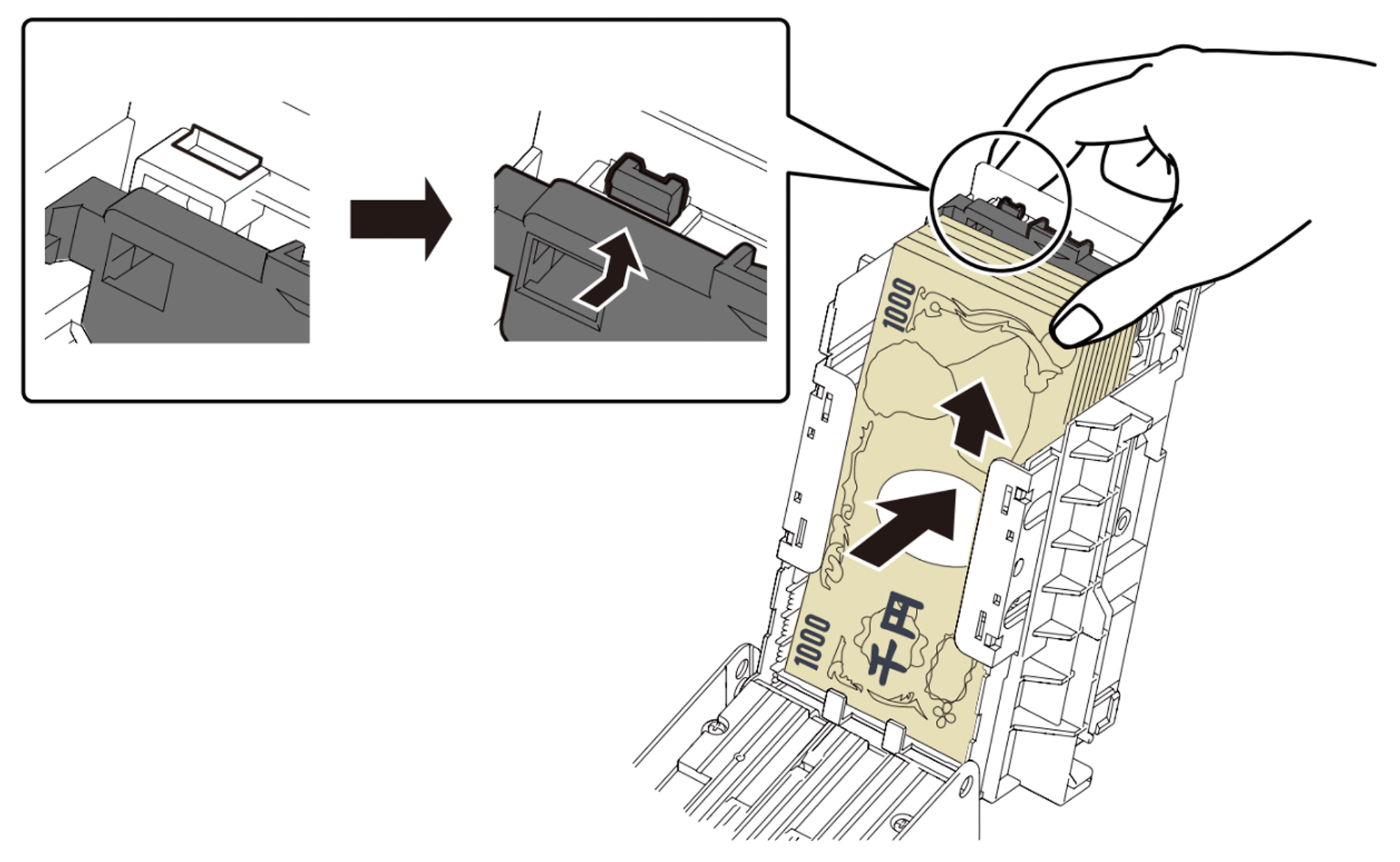 1000

1000

千円